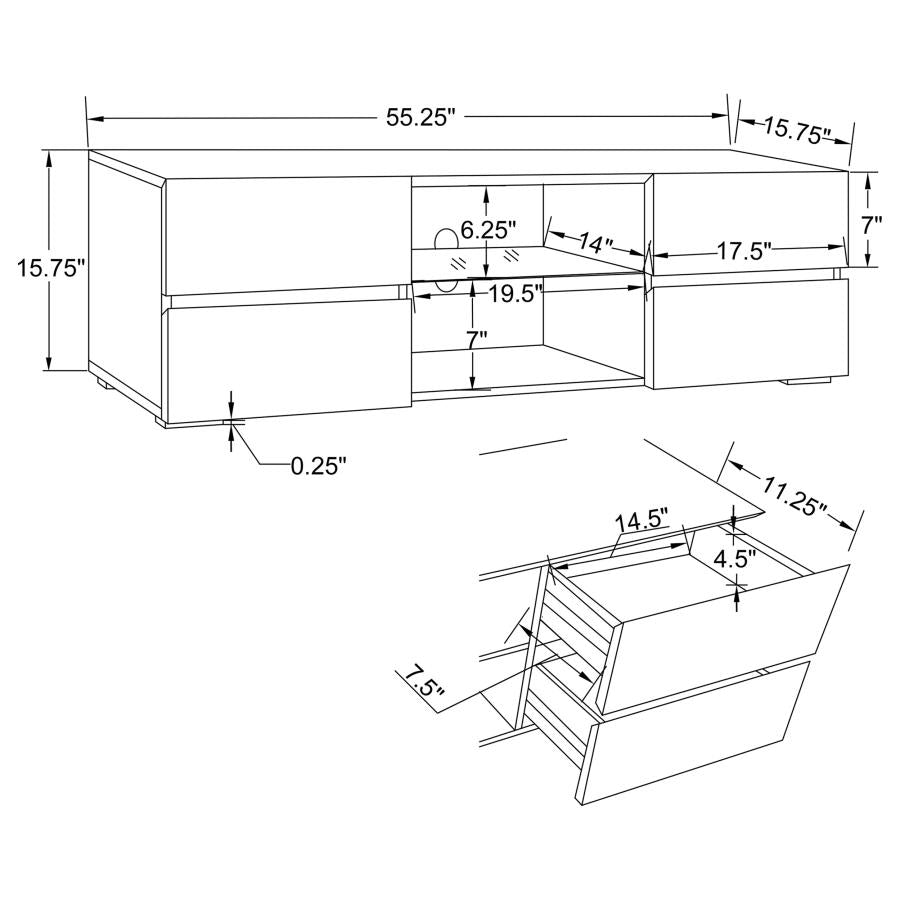 55.25"
15.75"
15.75"
6.25"
14"
17.5"
7"
19.5"
7"
0.25"
11.25"
14.5"
4.5"
7.5"